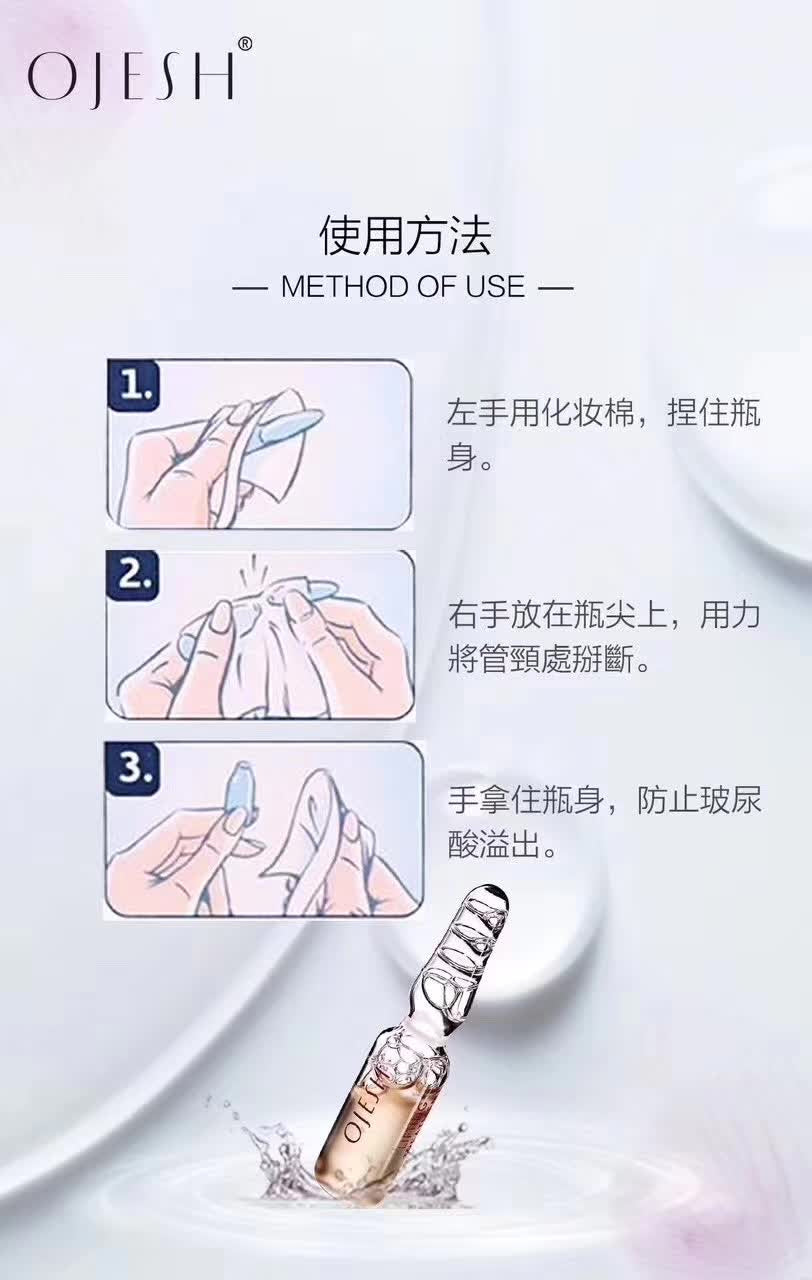 OJESH®

使用方法
— METHOD OF USE —

1.
左手用化妆棉，捏住瓶身。

2.
右手放在瓶尖上，用力將管頸處掰斷。

3.
手拿住瓶身，防止玻尿酸溢出。

OJESH