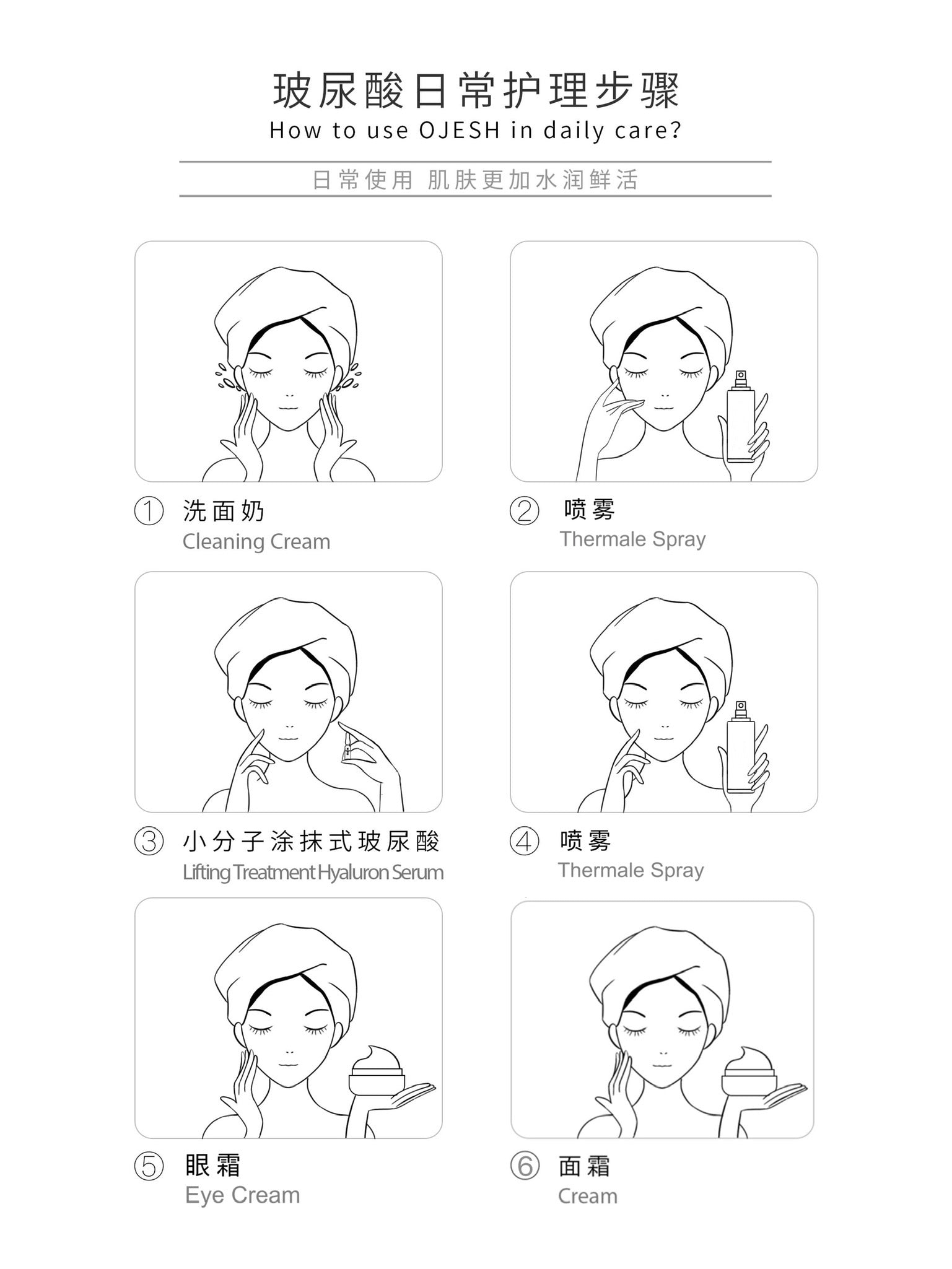 玻尿酸日常护理步骤
How to use OJESH in daily care?

日常使用 肌肤更加水润鲜活

① 洗面奶
Cleaning Cream

② 喷雾
Thermale Spray

③ 小分子涂抹式玻尿酸
Lifting Treatment Hyaluron Serum

④ 喷雾
Thermale Spray

⑤ 眼霜
Eye Cream

⑥ 面霜
Cream